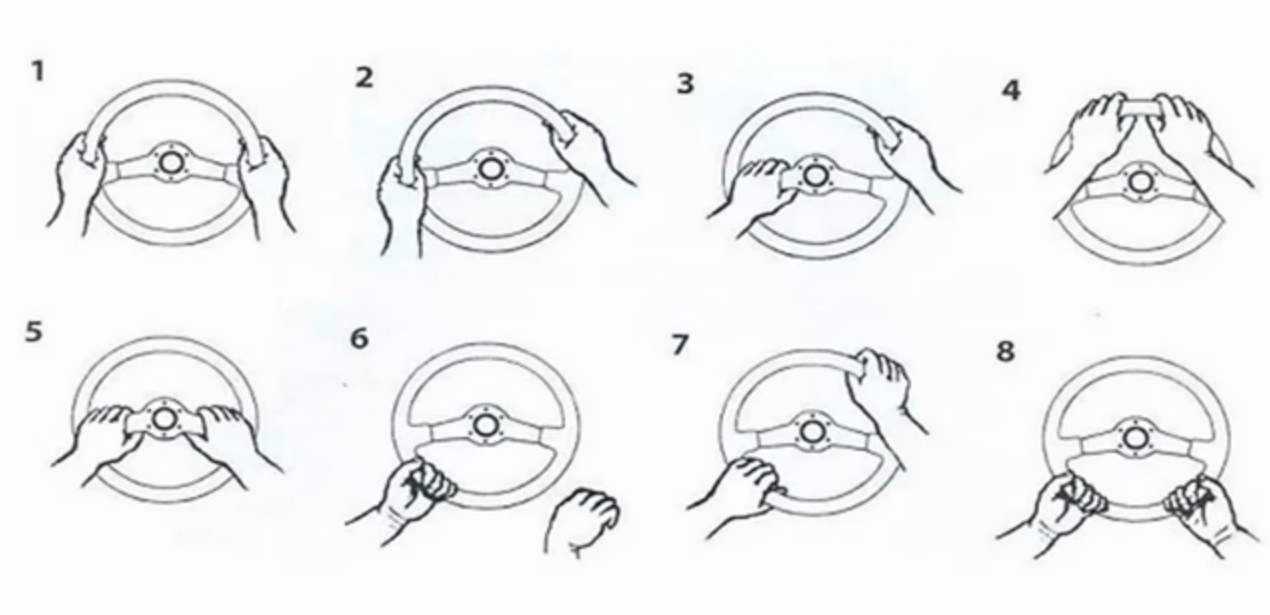 1
2
3
4
5
6
7
8